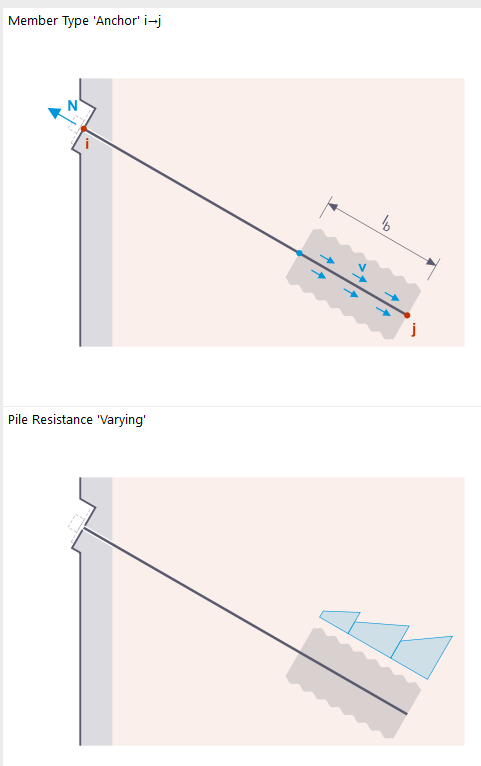 Member Type 'Anchor' i→j

N

i

$l_b$

v

j

Pile Resistance 'Varying'